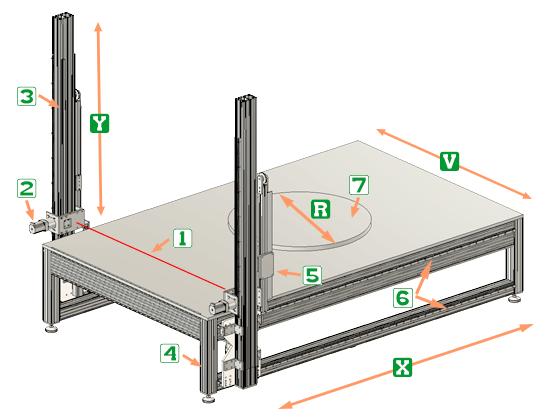 3
Y
2
V
7
R
1
5
6
4
X